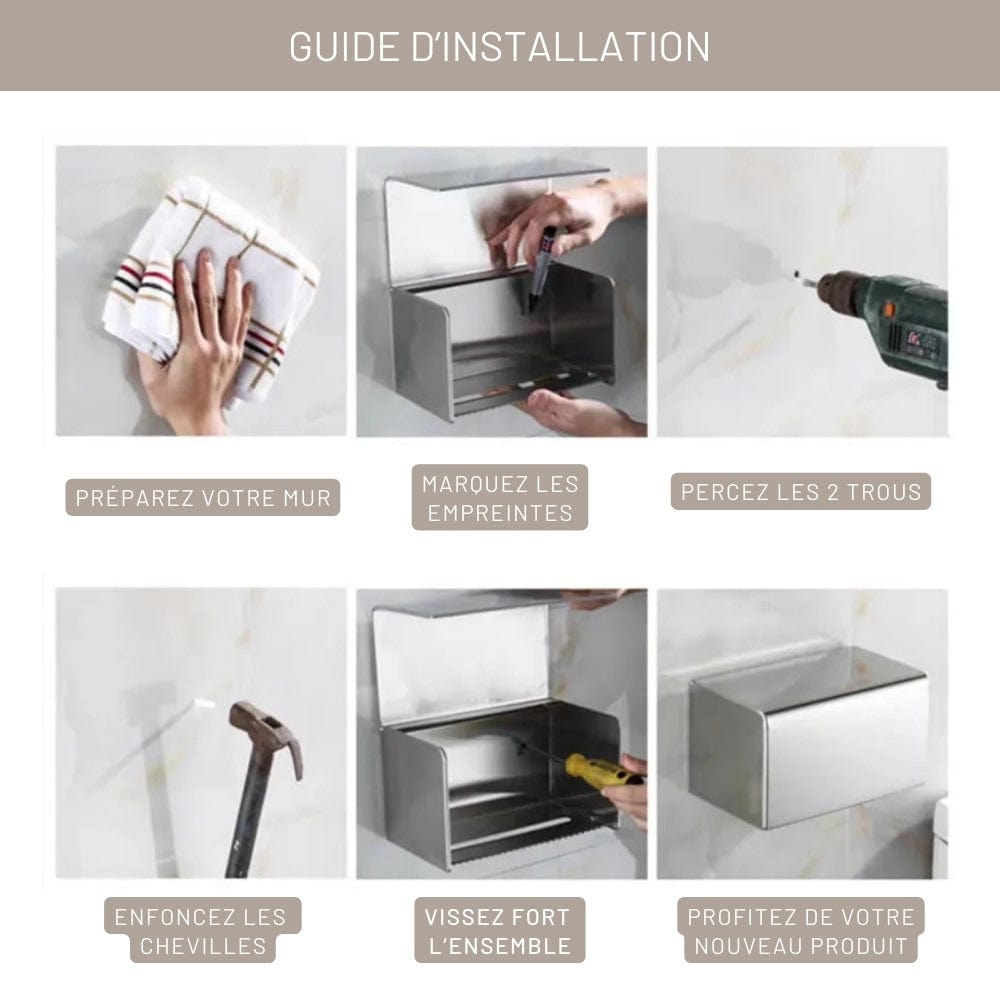 GUIDE D'INSTALLATION

PRÉPAREZ VOTRE MUR

MARQUEZ LES EMPREINTES

PERCEZ LES 2 TROUS

ENFONCEZ LES CHEVILLES

VISSEZ FORT L'ENSEMBLE

PROFITEZ DE VOTRE NOUVEAU PRODUIT